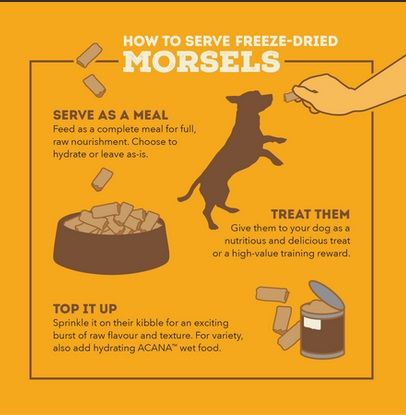 HOW TO SERVE FREEZE-DRIED
MORSELS

SERVE AS A MEAL
Feed as a complete meal for full, raw nourishment. Choose to hydrate or leave as-is.

TREAT THEM
Give them to your dog as a nutritious and delicious treat or a high-value training reward.

TOP IT UP
Sprinkle it on their kibble for an exciting burst of raw flavour and texture. For variety, also add hydrating ACANA™ wet food.